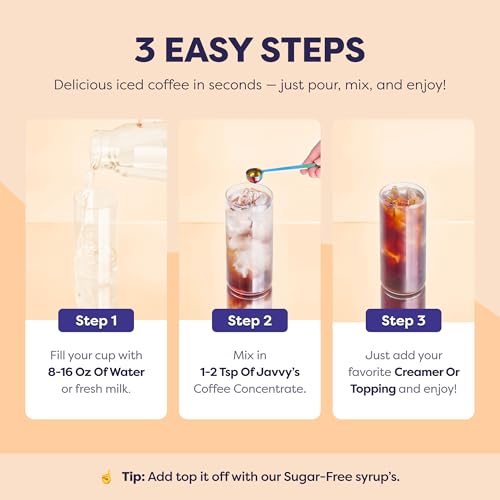 3 EASY STEPS

Delicious iced coffee in seconds — just pour, mix, and enjoy!

Step 1

Fill your cup with 8-16 Oz Of Water or fresh milk.

Step 2

Mix in 1-2 Tsp Of Javvy's Coffee Concentrate.

Step 3

Just add your favorite Creamer Or Topping and enjoy!

☝ Tip: Add top it off with our Sugar-Free syrup's.